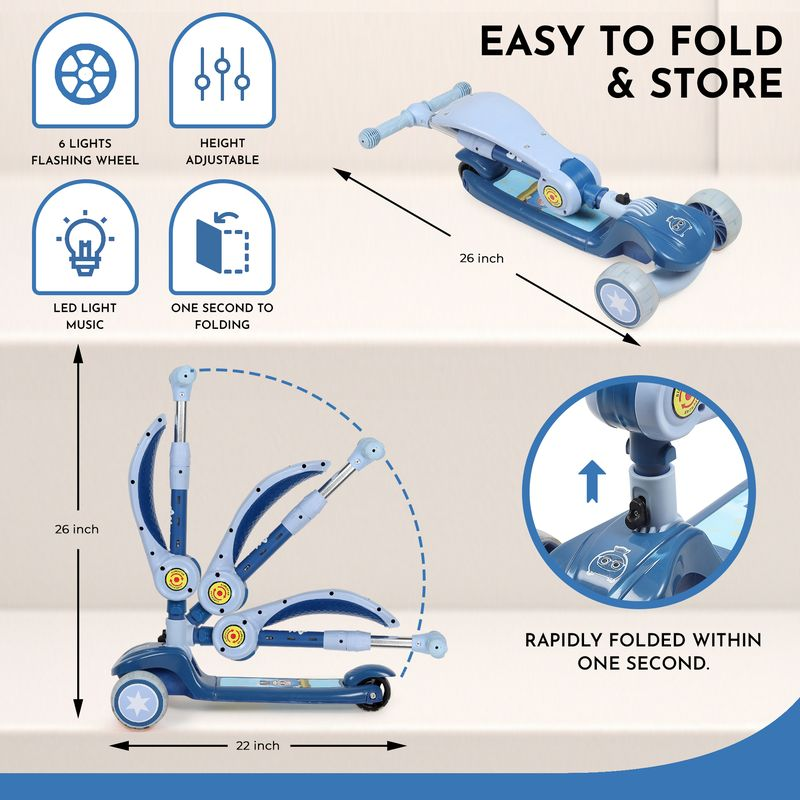 6 LIGHTS FLASHING WHEEL

HEIGHT ADJUSTABLE

LED LIGHT MUSIC

ONE SECOND TO FOLDING

EASY TO FOLD & STORE

26 inch

26 inch

22 inch

RAPIDLY FOLDED WITHIN ONE SECOND.